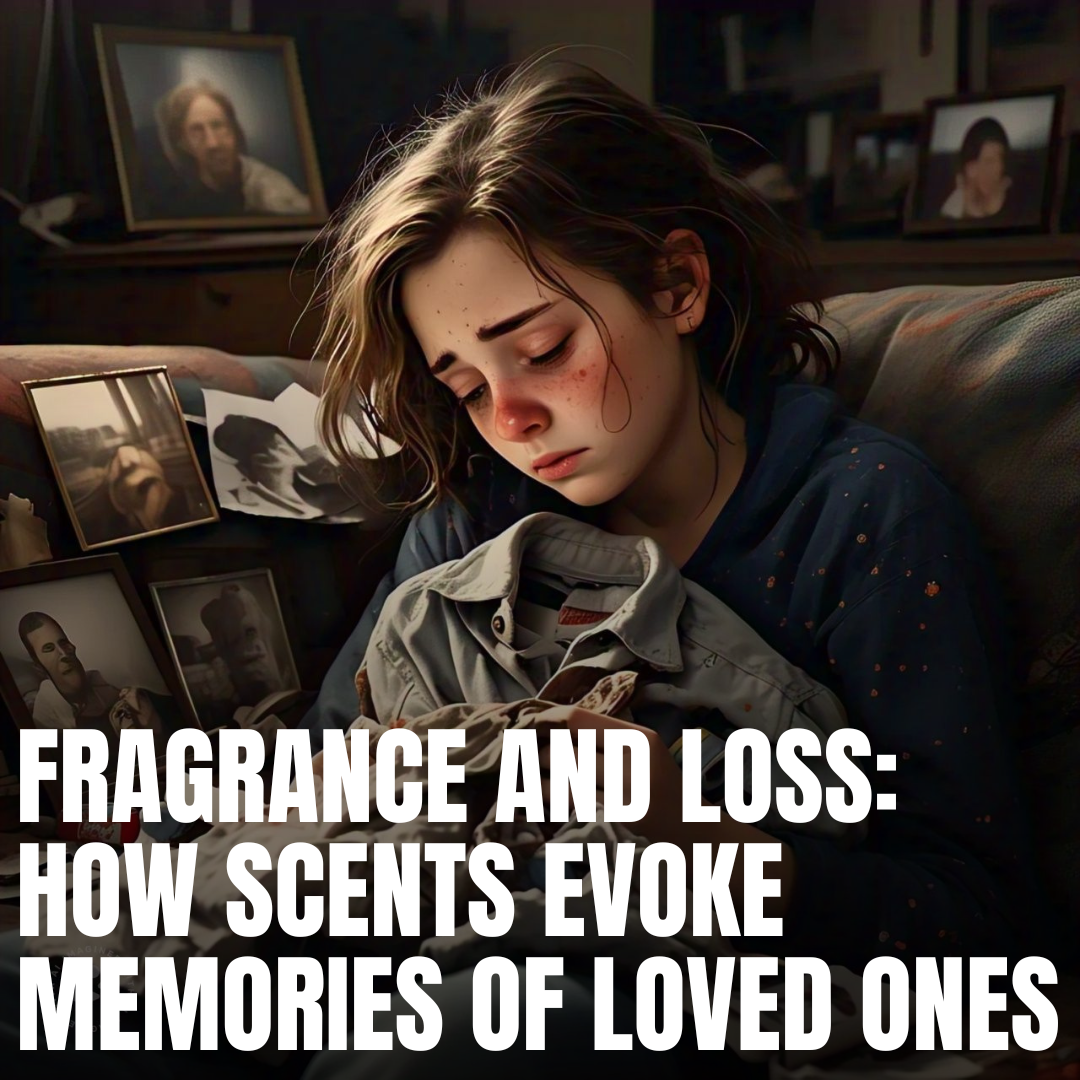 FRAGRANCE AND LOSS: HOW SCENTS EVOKE MEMORIES OF LOVED ONES